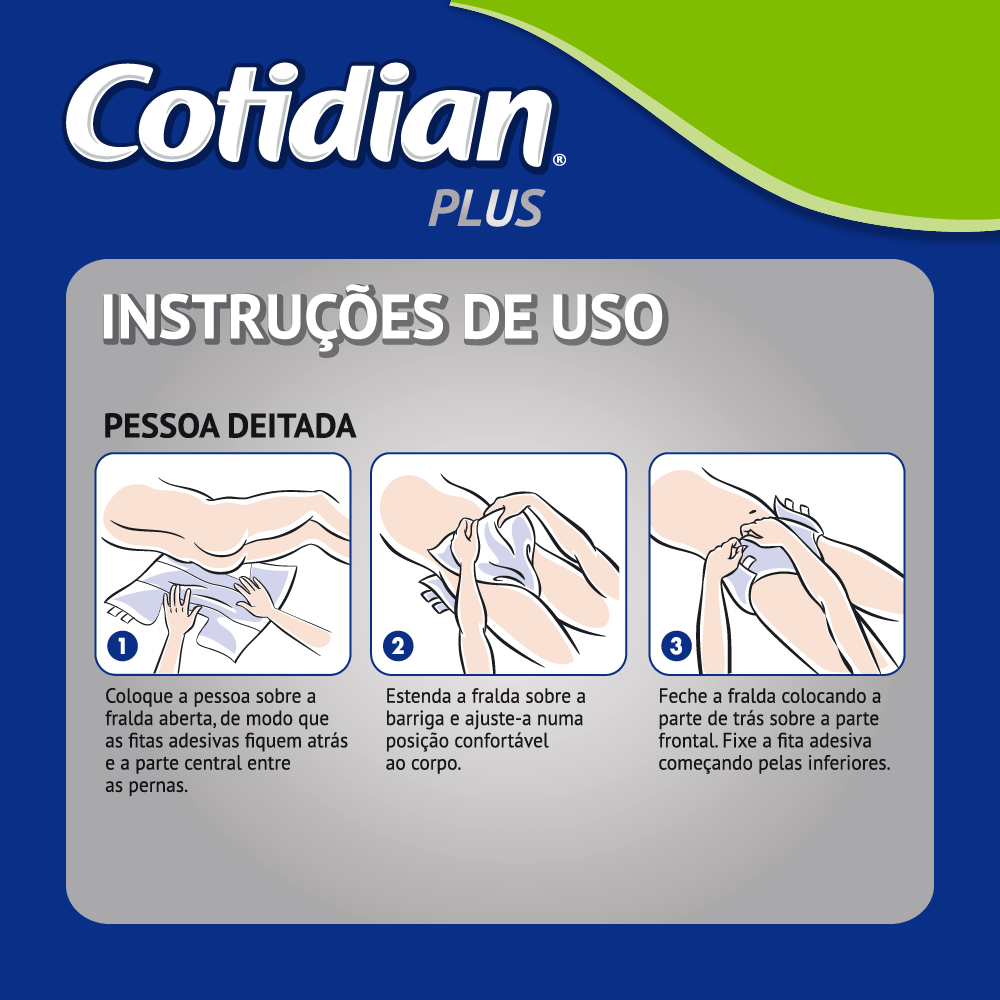 Cotidian®
PLUS

INSTRUÇÕES DE USO

PESSOA DEITADA

1

Coloque a pessoa sobre a fralda aberta, de modo que as fitas adesivas fiquem atrás e a parte central entre as pernas.

2

Estenda a fralda sobre a barriga e ajuste-a numa posição confortável ao corpo.

3

Feche a fralda colocando a parte de trás sobre a parte frontal. Fixe a fita adesiva começando pelas inferiores.